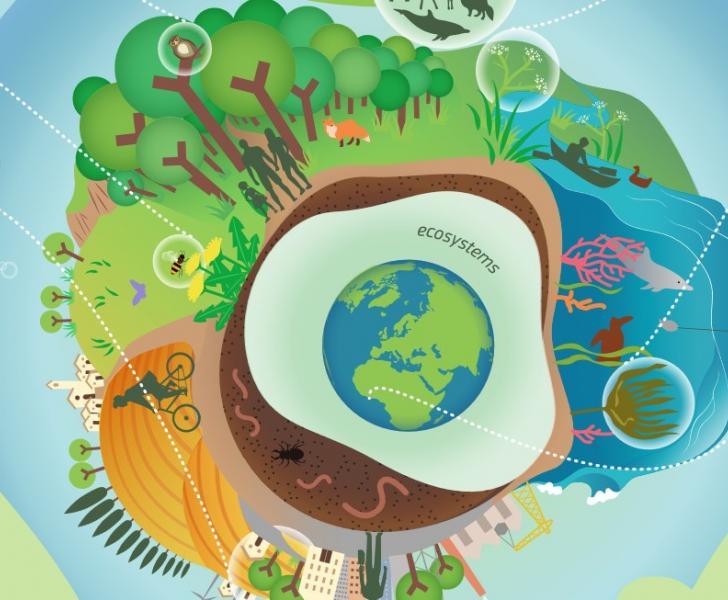 ecosystems